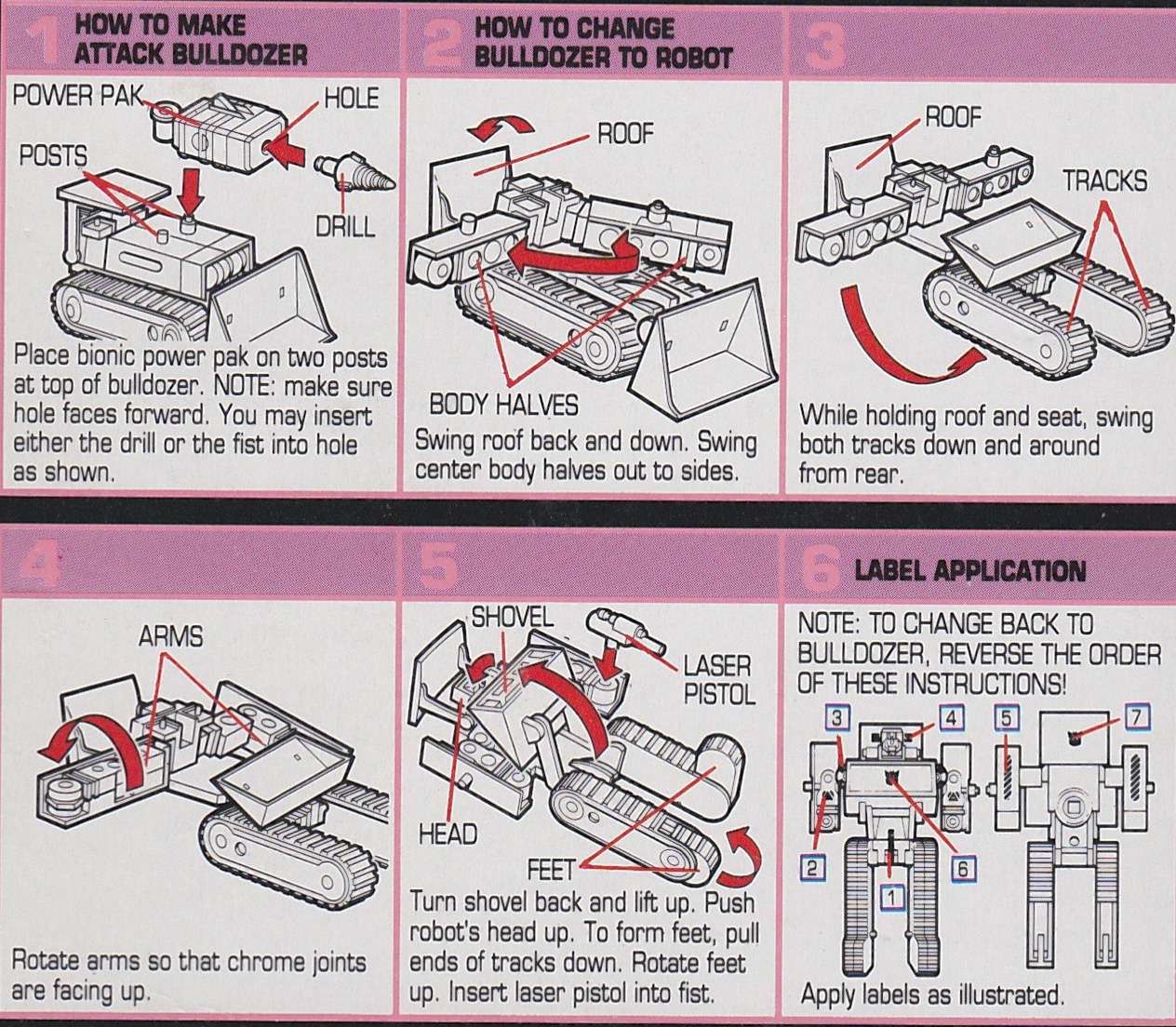 1 HOW TO MAKE ATTACK BULLDOZER

POWER PAK
HOLE
POSTS
DRILL

Place bionic power pak on two posts at top of bulldozer. NOTE: make sure hole faces forward. You may insert either the drill or the fist into hole as shown.

2 HOW TO CHANGE BULLDOZER TO ROBOT

ROOF
BODY HALVES

Swing roof back and down. Swing center body halves out to sides.

3

ROOF
TRACKS

While holding roof and seat, swing both tracks down and around from rear.

4

ARMS

Rotate arms so that chrome joints are facing up.

5

SHOVEL
LASER PISTOL
HEAD
FEET

Turn shovel back and lift up. Push robot's head up. To form feet, pull ends of tracks down. Rotate feet up. Insert laser pistol into fist.

6 LABEL APPLICATION

NOTE: TO CHANGE BACK TO BULLDOZER, REVERSE THE ORDER OF THESE INSTRUCTIONS!

3
4
5
7
2
6
1

Apply labels as illustrated.